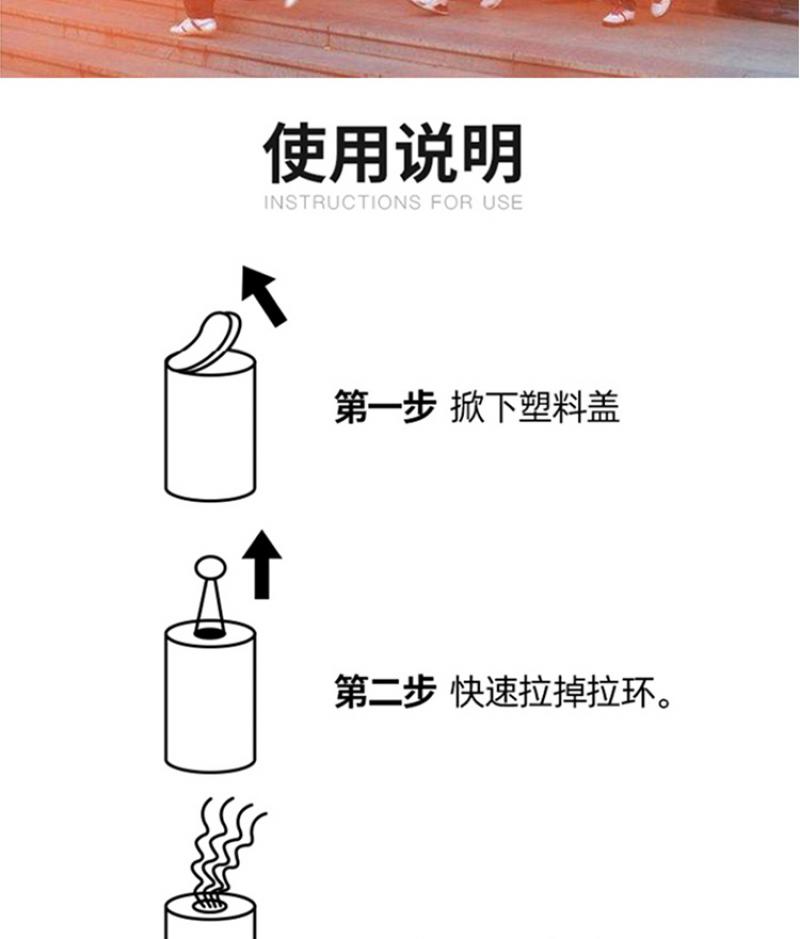 使用说明
INSTRUCTIONS FOR USE

第一步 掀下塑料盖

第二步 快速拉掉拉环。