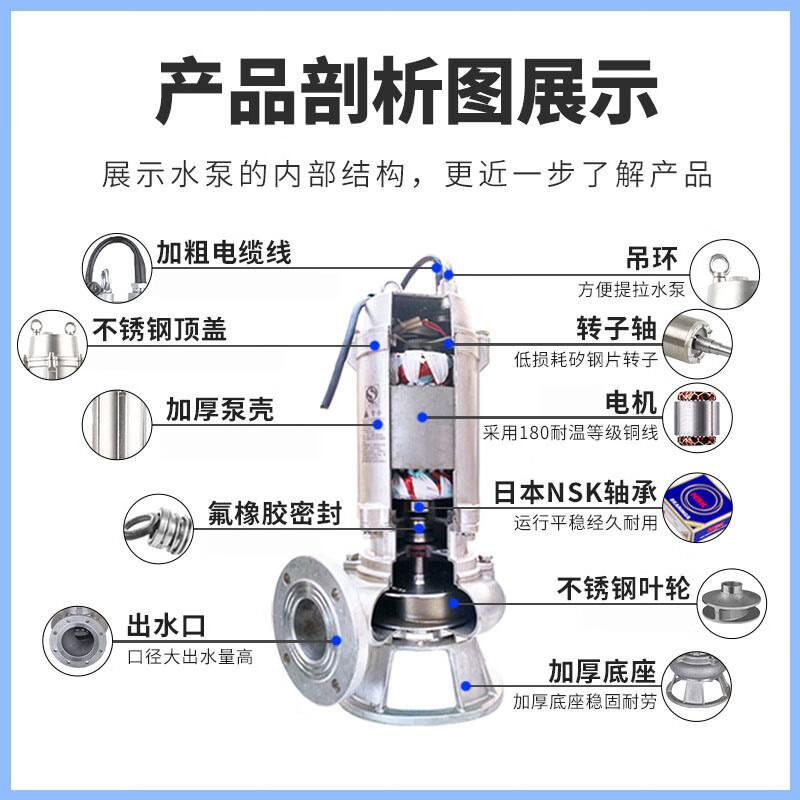 产品剖析图展示

展示水泵的内部结构，更近一步了解产品

加粗电缆线

不锈钢顶盖

加厚泵壳

氟橡胶密封

出水口
口径大出水量高

吊环
方便提拉水泵

转子轴
低损耗矽钢片转子

电机
采用180耐温等级铜线

日本NSK轴承
运行平稳经久耐用

不锈钢叶轮

加厚底座
加厚底座稳固耐劳