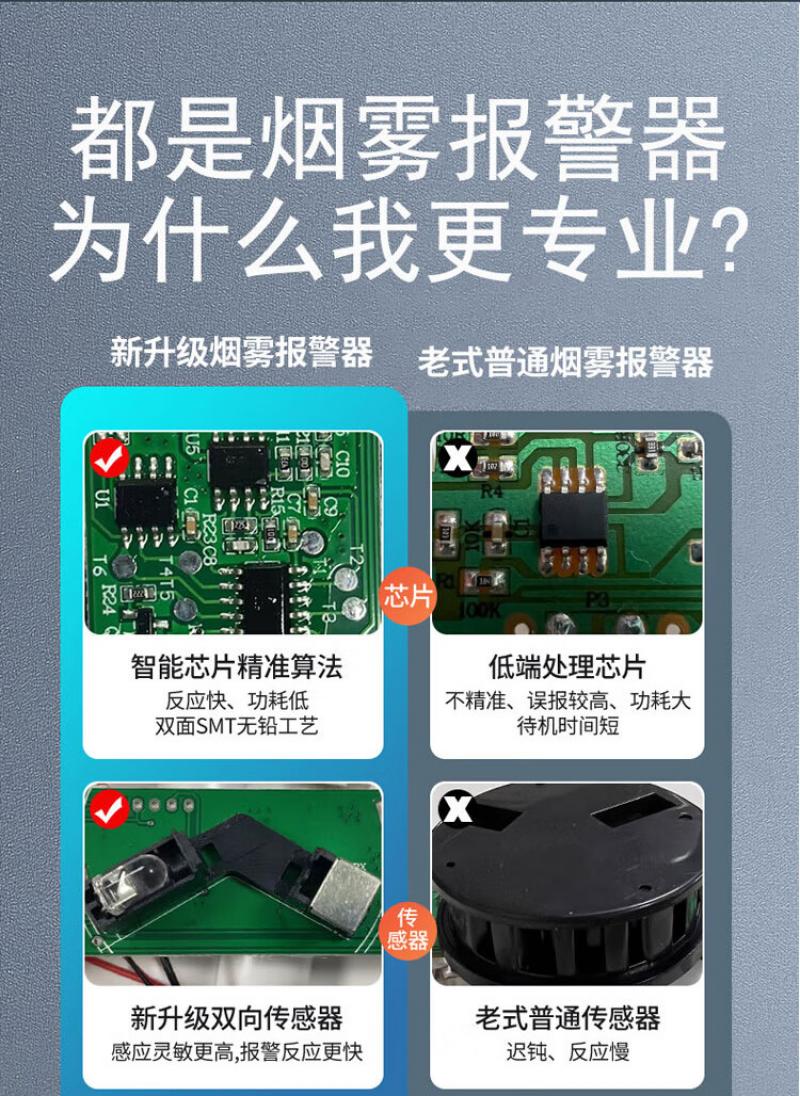 都是烟雾报警器
为什么我更专业?

新升级烟雾报警器

老式普通烟雾报警器

芯片

智能芯片精准算法
反应快、功耗低
双面SMT无铅工艺

低端处理芯片
不精准、误报较高、功耗大
待机时间短

传感器

新升级双向传感器
感应灵敏更高,报警反应更快

老式普通传感器
迟钝、反应慢