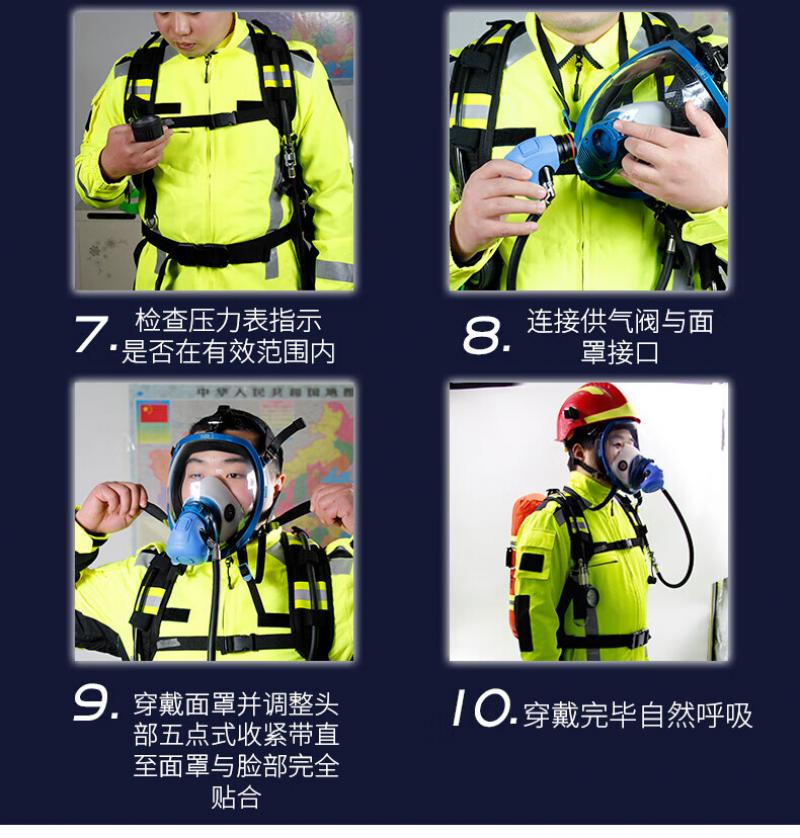 7. 检查压力表指示是否在有效范围内

8. 连接供气阀与面罩接口

中华人民共和国地图

9. 穿戴面罩并调整头部五点式收紧带直至面罩与脸部完全贴合

10. 穿戴完毕自然呼吸