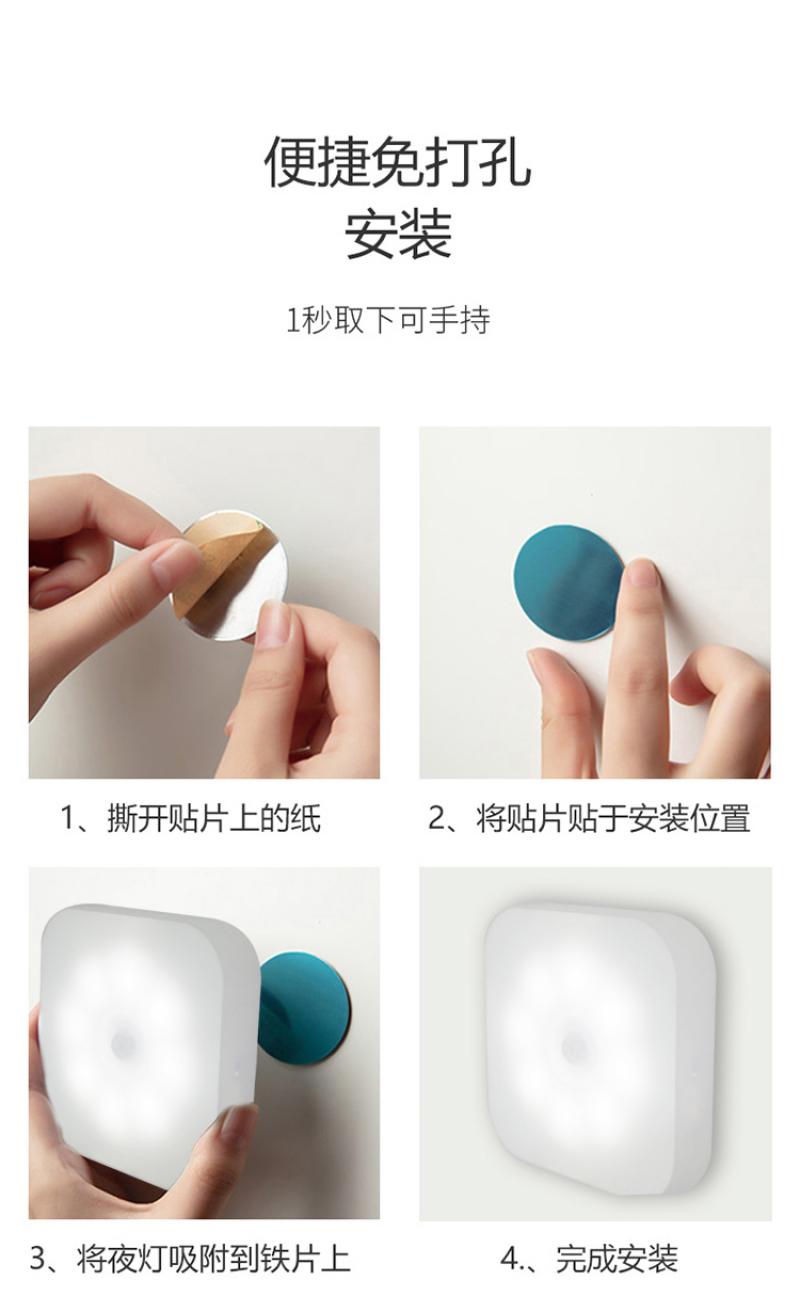 便捷免打孔
安装

1秒取下可手持

1、撕开贴片上的纸

2、将贴片贴于安装位置

3、将夜灯吸附到铁片上

4.、完成安装