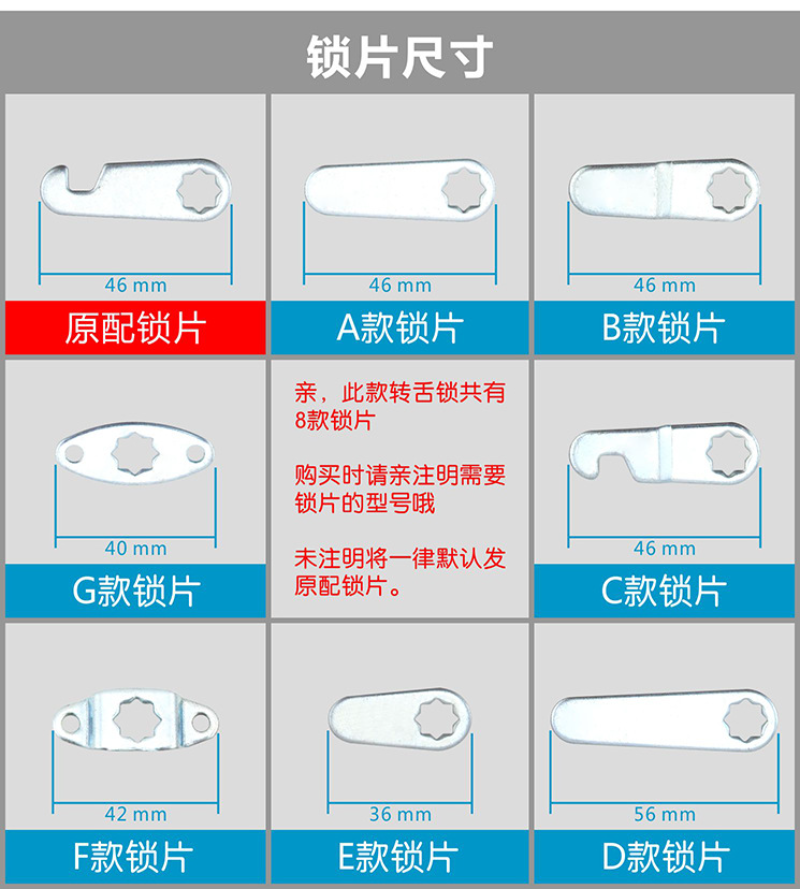 锁片尺寸

46 mm
原配锁片

46 mm
A款锁片

46 mm
B款锁片

40 mm
G款锁片

亲，此款转舌锁共有8款锁片

购买时请亲注明需要锁片的型号哦

未注明将一律默认发原配锁片。

46 mm
C款锁片

42 mm
F款锁片

36 mm
E款锁片

56 mm
D款锁片