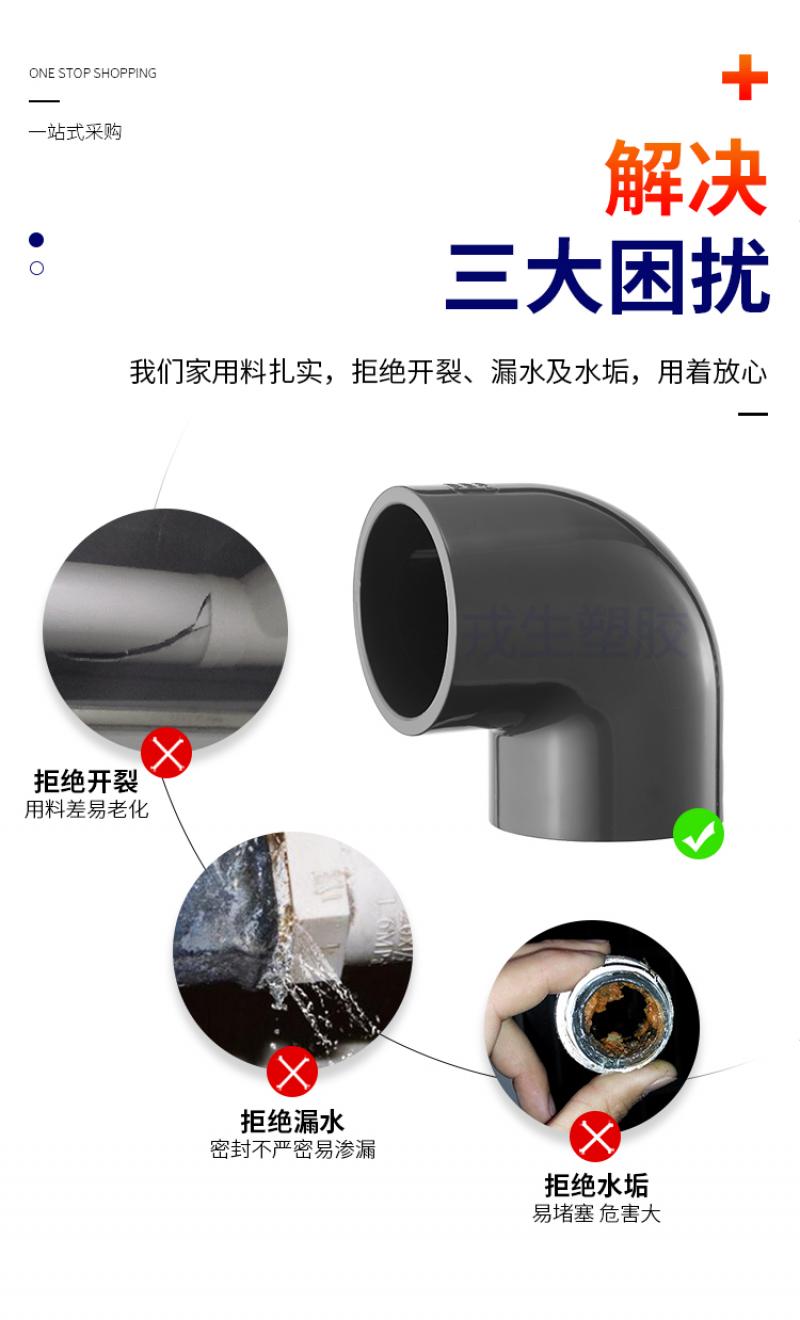 ONE STOP SHOPPING

一站式采购

解决
三大困扰

我们家用料扎实，拒绝开裂、漏水及水垢，用着放心

戎生塑胶

拒绝开裂
用料差易老化

拒绝漏水
密封不严密易渗漏

拒绝水垢
易堵塞 危害大