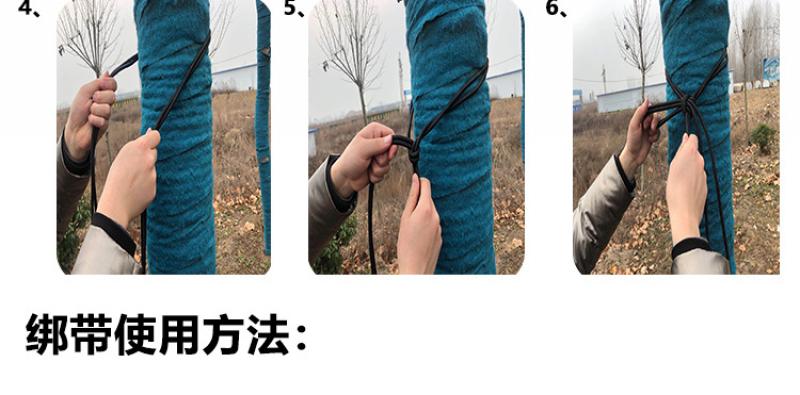 4、

5、

6、

绑带使用方法：