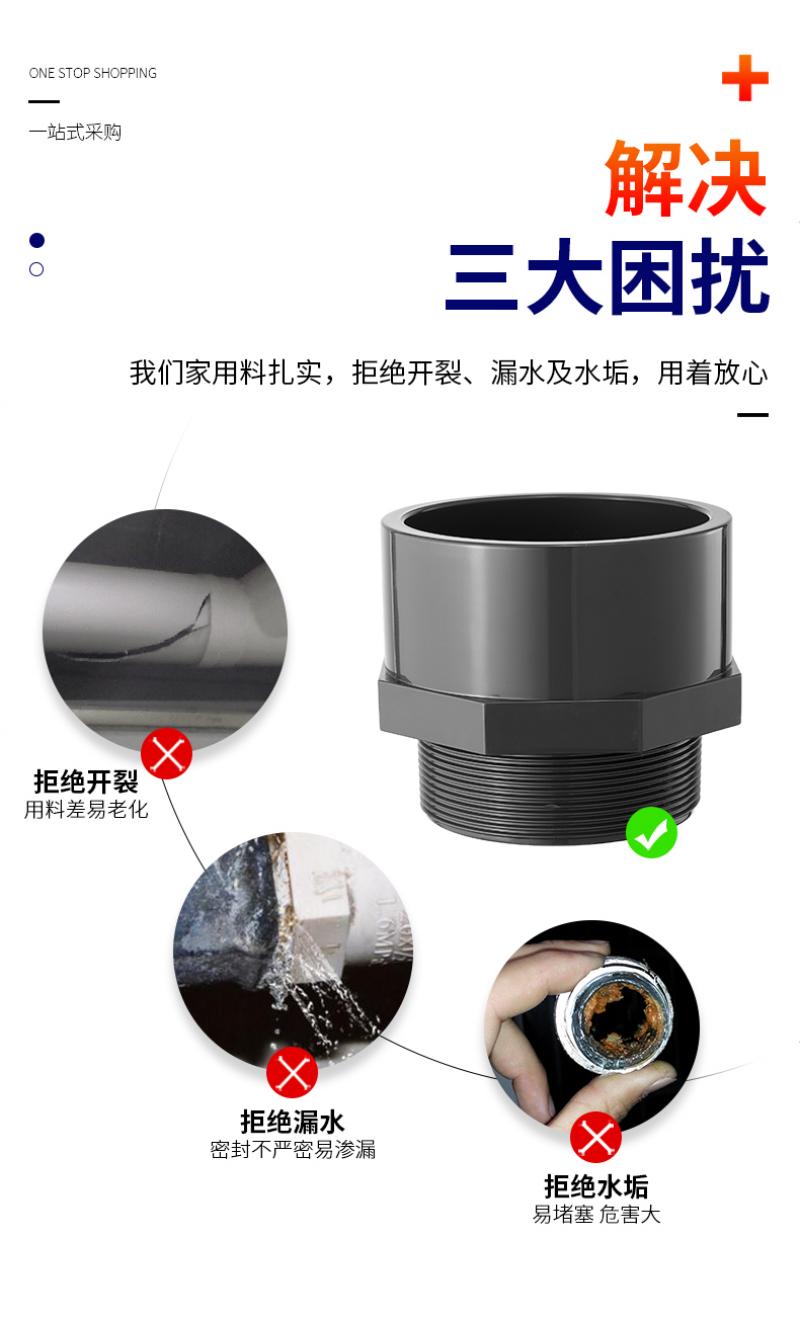 ONE STOP SHOPPING

一站式采购

解决
三大困扰

我们家用料扎实，拒绝开裂、漏水及水垢，用着放心

拒绝开裂
用料差易老化

拒绝漏水
密封不严密易渗漏

拒绝水垢
易堵塞 危害大