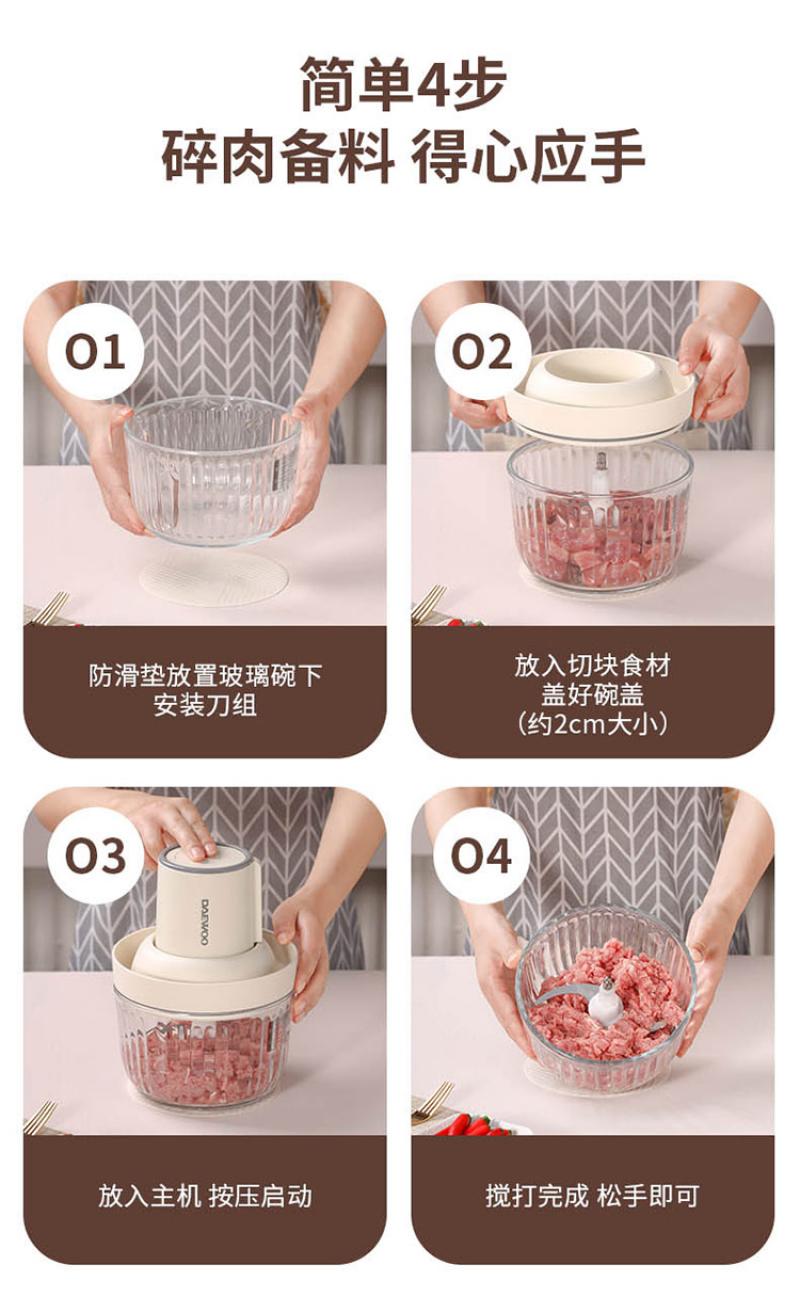 简单4步
碎肉备料 得心应手

01

防滑垫放置玻璃碗下
安装刀组

02

放入切块食材
盖好碗盖
(约2cm大小)

03

DAEWOO

放入主机 按压启动

04

搅打完成 松手即可