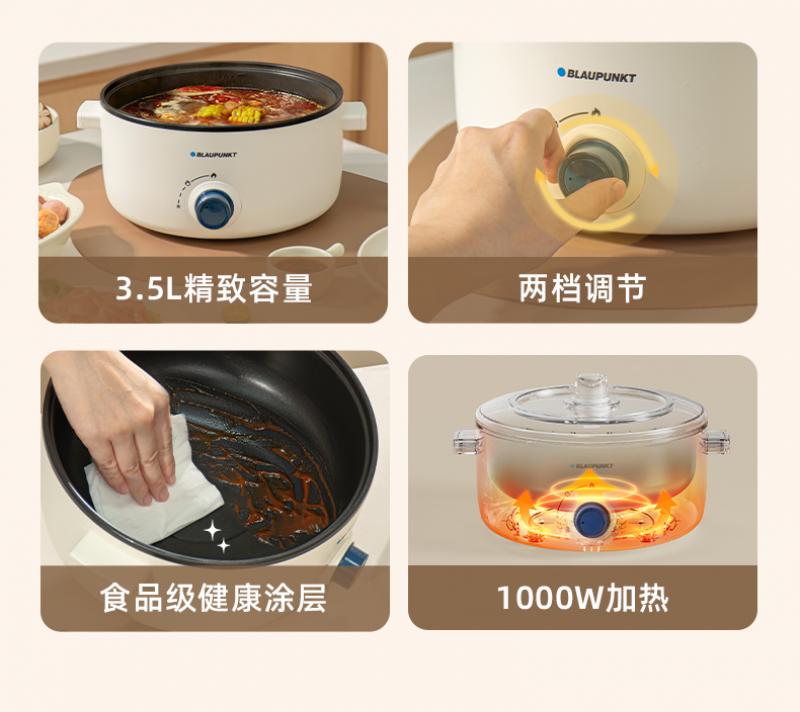 BLAUPUNKT

3.5L精致容量

BLAUPUNKT

两档调节

食品级健康涂层

BLAUPUNKT

1000W加热