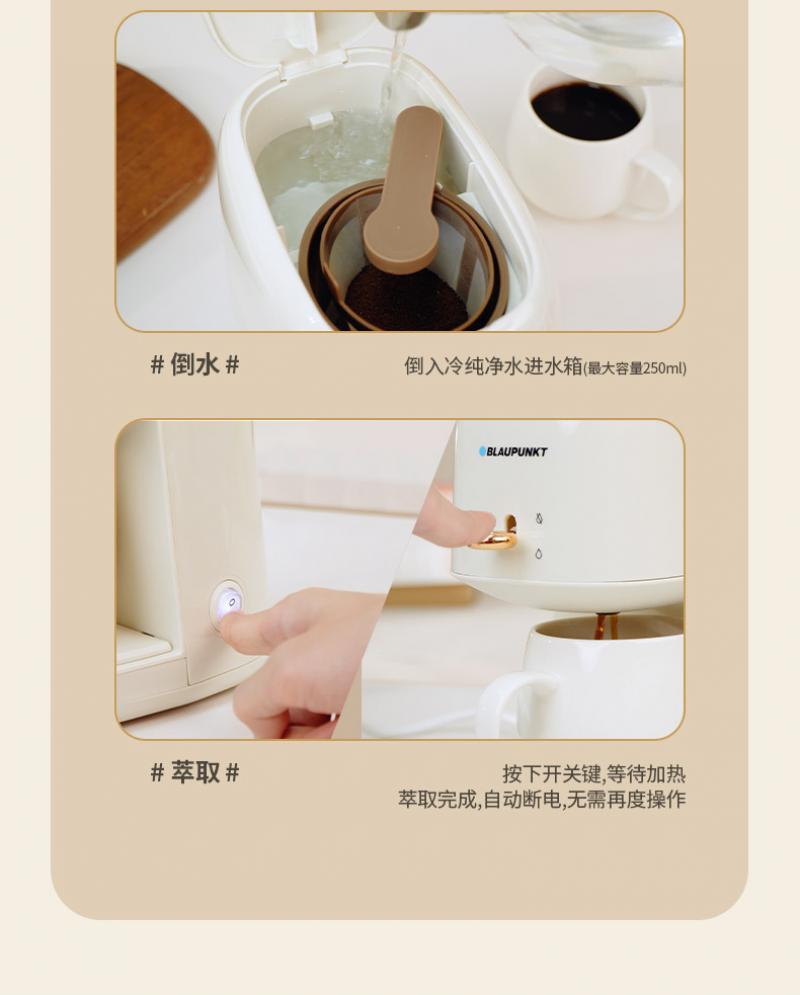 # 倒水 #

倒入冷纯净水进水箱(最大容量250ml)

BLAUPUNKT

# 萃取 #

按下开关键,等待加热
萃取完成,自动断电,无需再度操作