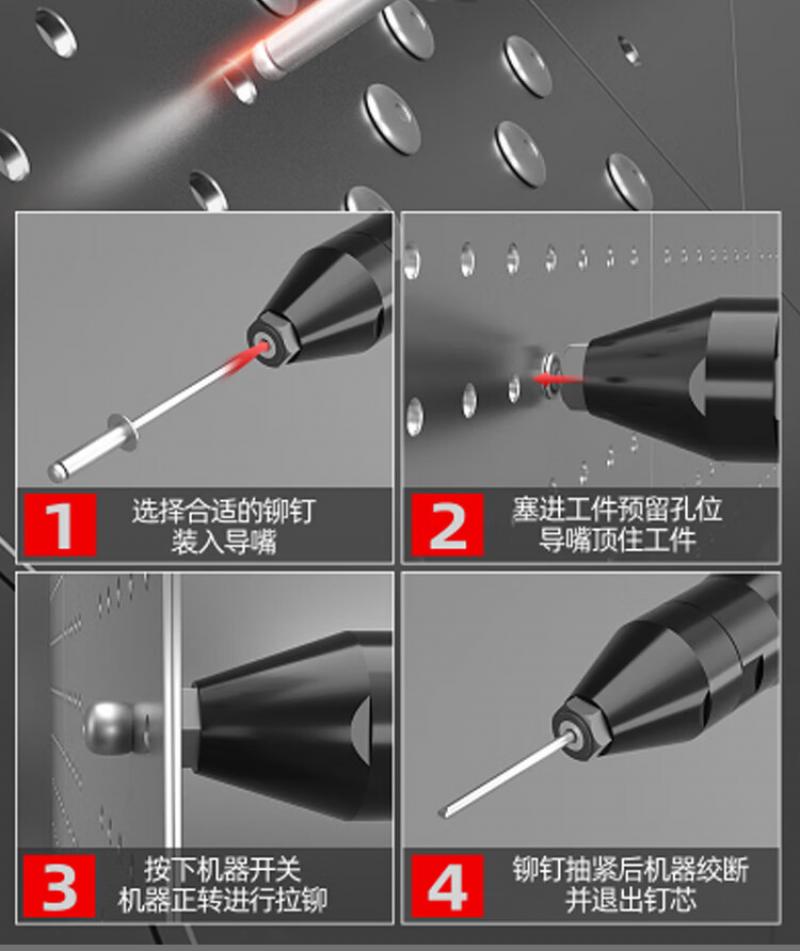 1
选择合适的铆钉
装入导嘴

2
塞进工件预留孔位
导嘴顶住工件

3
按下机器开关
机器正转进行拉铆

4
铆钉抽紧后机器绞断
并退出钉芯