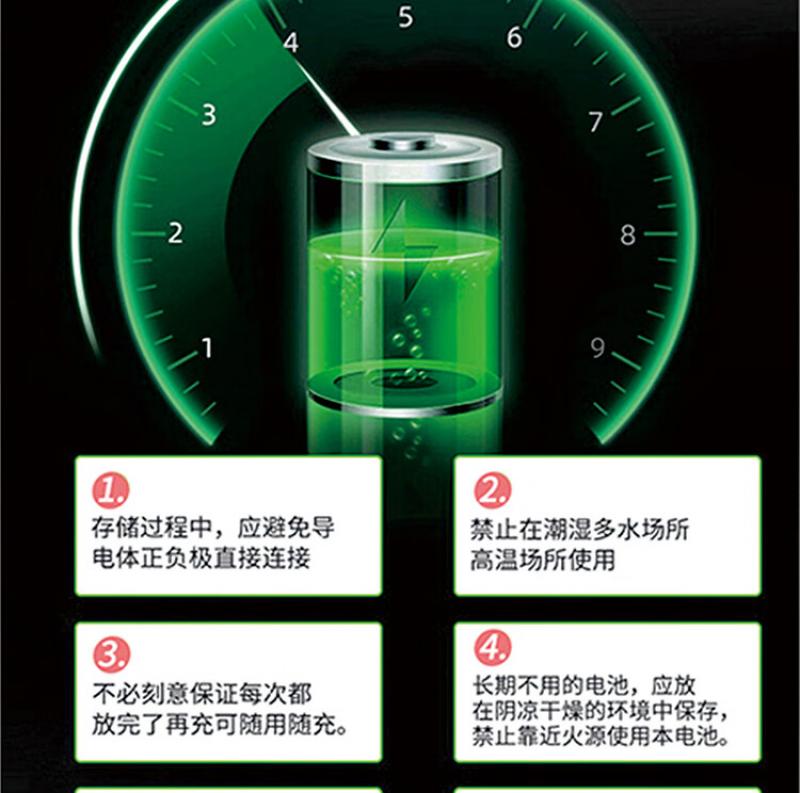 5
4
6
3
7
2
8
1
9

1.
存储过程中，应避免导电体正负极直接连接

2.
禁止在潮湿多水场所高温场所使用

3.
不必刻意保证每次都放完了再充可随用随充。

4.
长期不用的电池，应放在阴凉干燥的环境中保存，禁止靠近火源使用本电池。