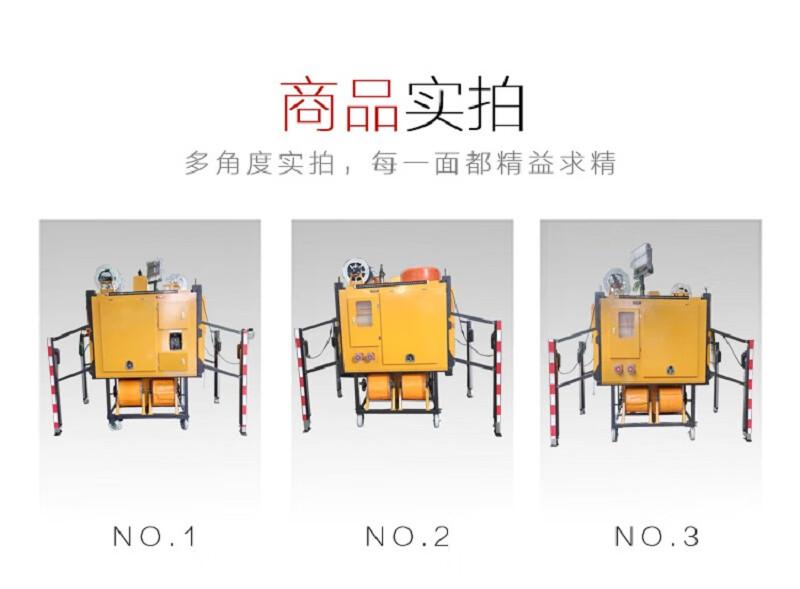 商品实拍

多角度实拍，每一面都精益求精

NO.1

NO.2

NO.3