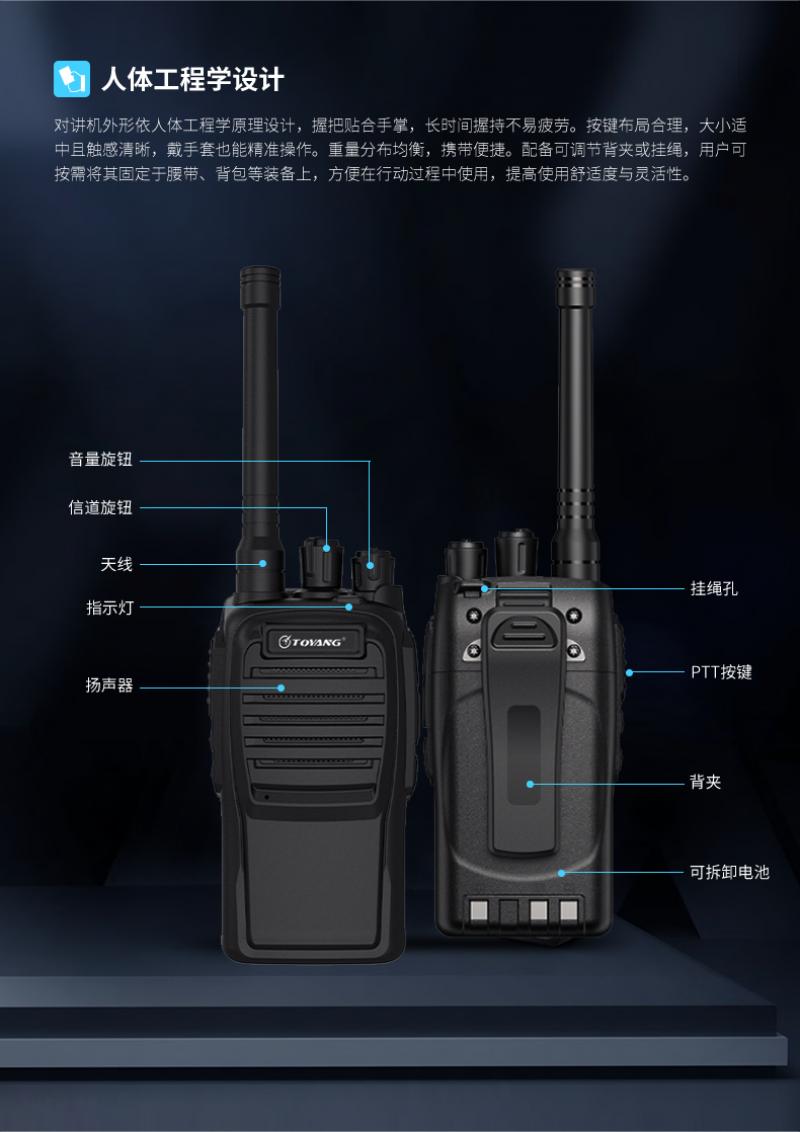 人体工程学设计

对讲机外形依人体工程学原理设计，握把贴合手掌，长时间握持不易疲劳。按键布局合理，大小适中且触感清晰，戴手套也能精准操作。重量分布均衡，携带便捷。配备可调节背夹或挂绳，用户可按需将其固定于腰带、背包等装备上，方便在行动过程中使用，提高使用舒适度与灵活性。

音量旋钮
信道旋钮
天线
指示灯
扬声器

TOYANG

挂绳孔
PTT按键
背夹
可拆卸电池