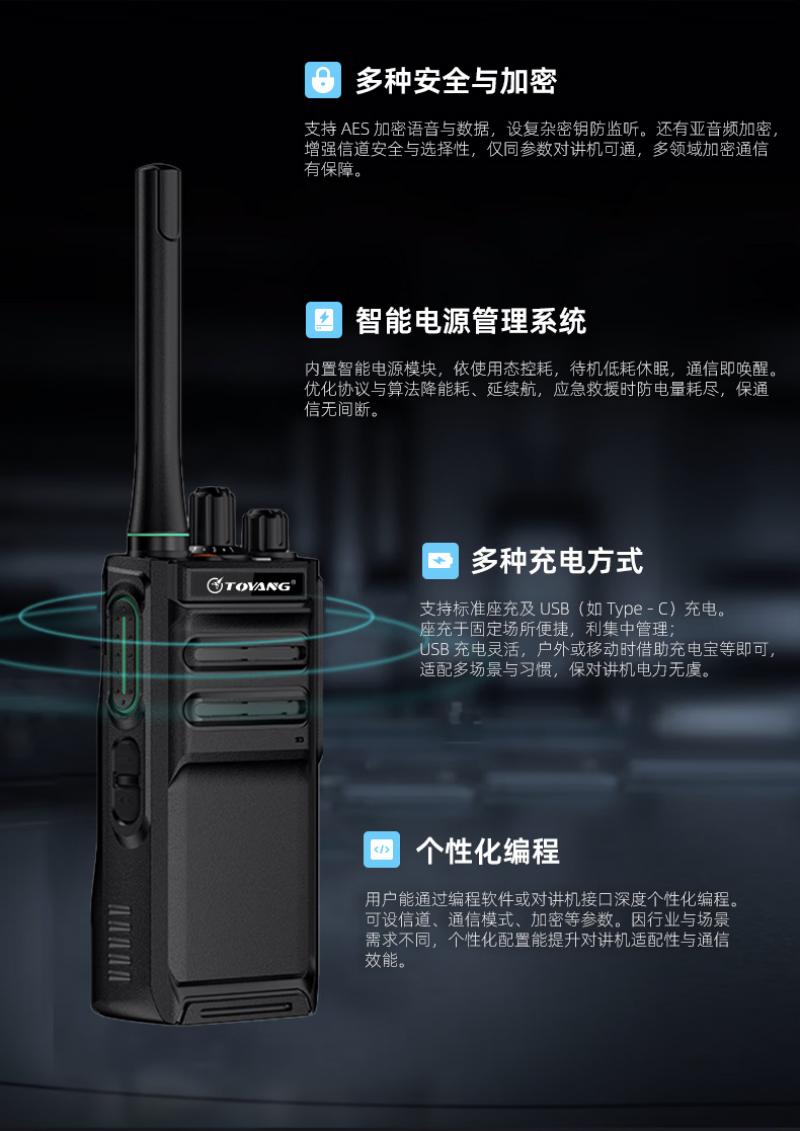 多种安全与加密

支持 AES 加密语音与数据，设复杂密钥防监听。还有亚音频加密，增强信道安全与选择性，仅同参数对讲机可通，多领域加密通信有保障。

智能电源管理系统

内置智能电源模块，依使用态控耗，待机低耗休眠，通信即唤醒。优化协议与算法降能耗、延续航，应急救援时防电量耗尽，保通信无间断。

TOYANG

多种充电方式

支持标准座充及 USB（如 Type - C）充电。
座充于固定场所便捷，利集中管理；
USB 充电灵活，户外或移动时借助充电宝等即可，适配多场景与习惯，保对讲机电力无虞。

个性化编程

用户能通过编程软件或对讲机接口深度个性化编程。可设信道、通信模式、加密等参数。因行业与场景需求不同，个性化配置能提升对讲机适配性与通信效能。